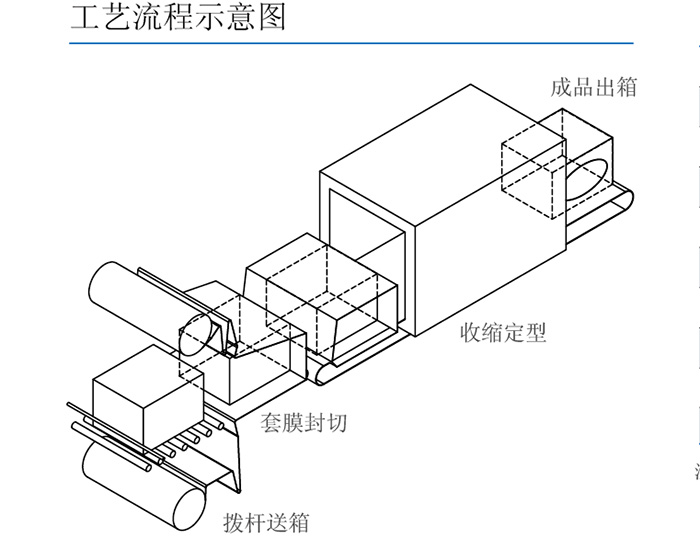 工艺流程示意图

成品出箱

收缩定型

套膜封切

拨杆送箱